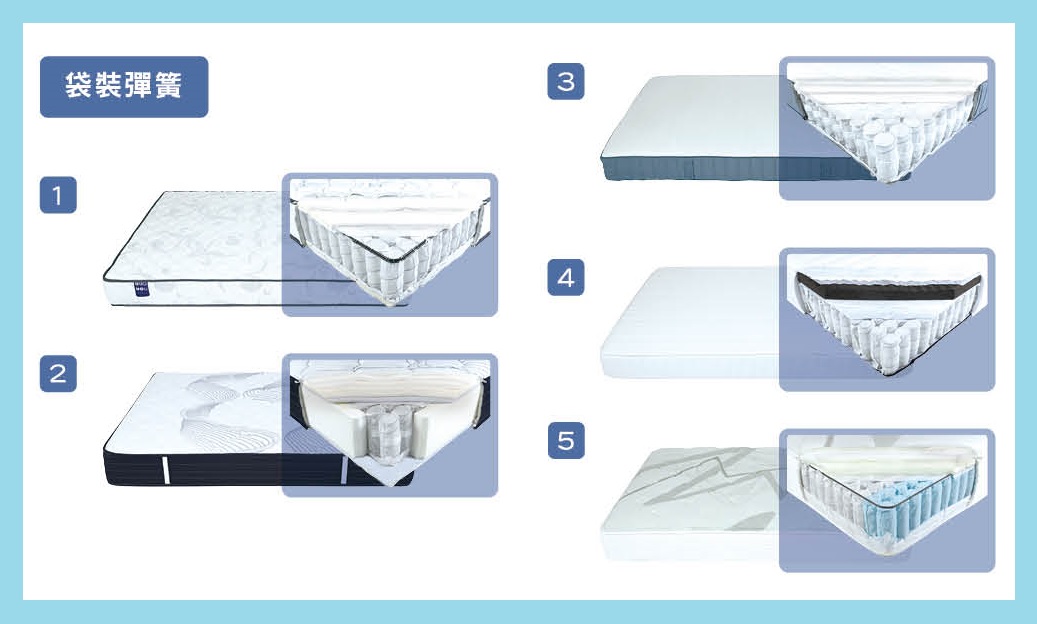 袋裝彈簧

1

2

3

4

5